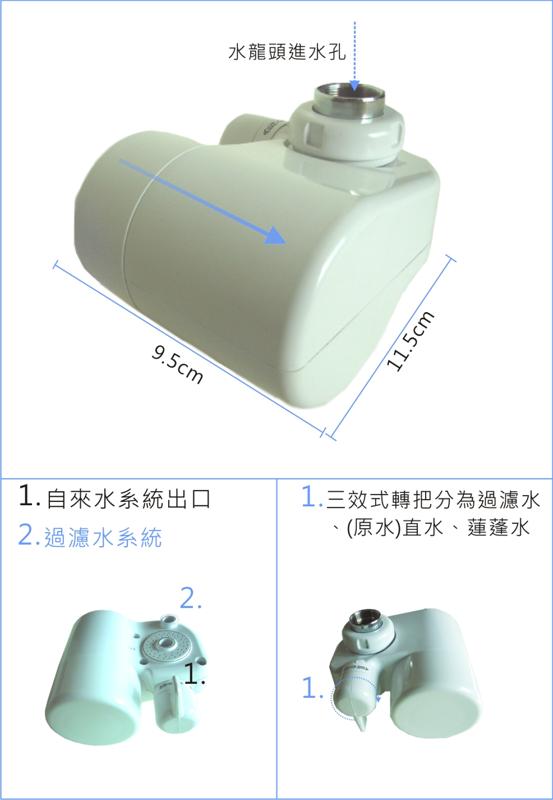 水龍頭進水孔

9.5cm

11.5cm

1. 自來水系統出口
2. 過濾水系統

2.

1.

1. 三效式轉把分為過濾水、(原水)直水、蓮蓬水

1.